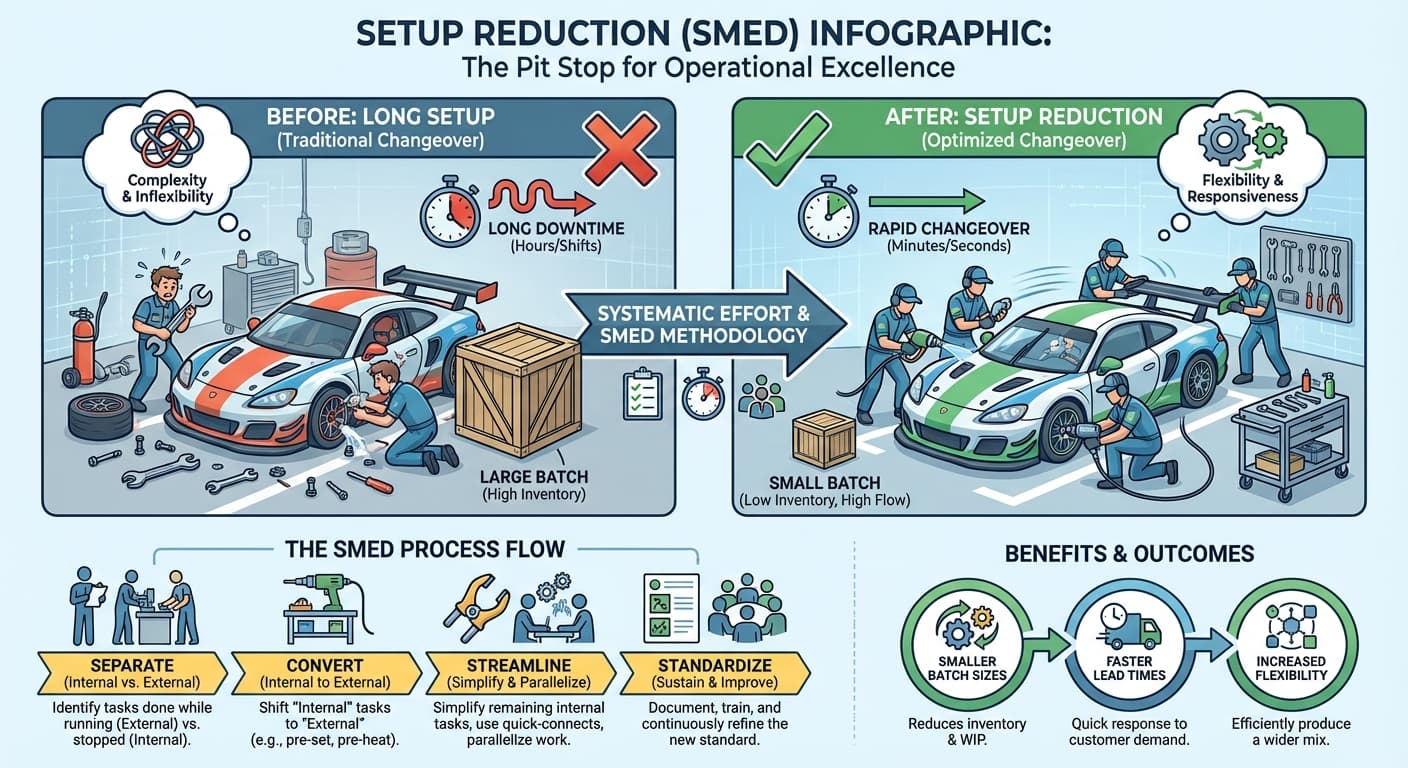 SETUP REDUCTION (SMED) INFOGRAPHIC:
The Pit Stop for Operational Excellence

BEFORE: LONG SETUP
(Traditional Changeover)

Complexity & Inflexibility

LONG DOWNTIME
(Hours/Shifts)

LARGE BATCH
(High Inventory)

SYSTEMATIC EFFORT & SMED METHODOLOGY

AFTER: SETUP REDUCTION
(Optimized Changeover)

Flexibility & Responsiveness

RAPID CHANGEOVER
(Minutes/Seconds)

SMALL BATCH
(Low Inventory, High Flow)

THE SMED PROCESS FLOW

SEPARATE
(Internal vs. External)
Identify tasks done while running (External) vs. stopped (Internal).

CONVERT
(Internal to External)
Shift "Internal" tasks to "External" (e.g., pre-set, pre-heat).

STREAMLINE
(Simplify & Parallelize)
Simplify remaining internal tasks, use quick-connects, parallelize work.

STANDARDIZE
(Sustain & Improve)
Document, train, and continuously refine the new standard.

BENEFITS & OUTCOMES

SMALLER BATCH SIZES
Reduces inventory & WIP.

FASTER LEAD TIMES
Quick response to customer demand.

INCREASED FLEXIBILITY
Efficiently produce a wider mix.